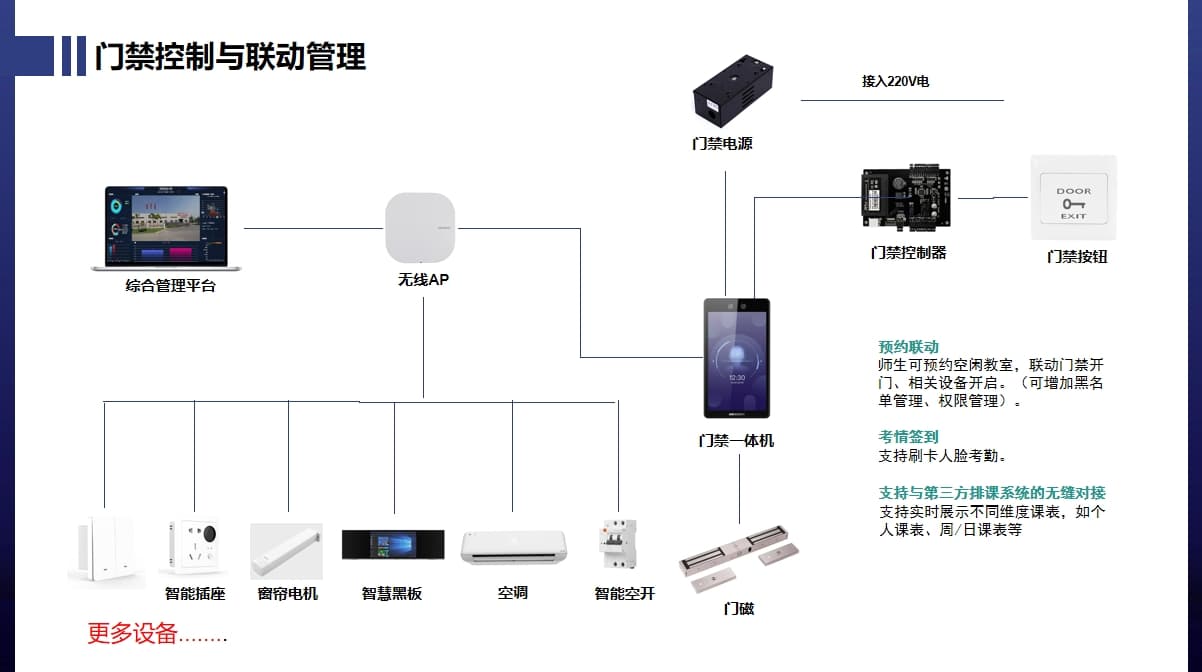 门禁控制与联动管理

接入220V电

门禁电源

DOOR
EXIT

门禁控制器

门禁按钮

综合管理平台

无线AP

12:30

门禁一体机

预约联动
师生可预约空闲教室，联动门禁开门、相关设备开启。（可增加黑名单管理、权限管理）。

考情签到
支持刷卡人脸考勤。

支持与第三方排课系统的无缝对接
支持实时展示不同维度课表，如个人课表、周/日课表等

智能插座

窗帘电机

智慧黑板

空调

智能空开

门磁

更多设备........